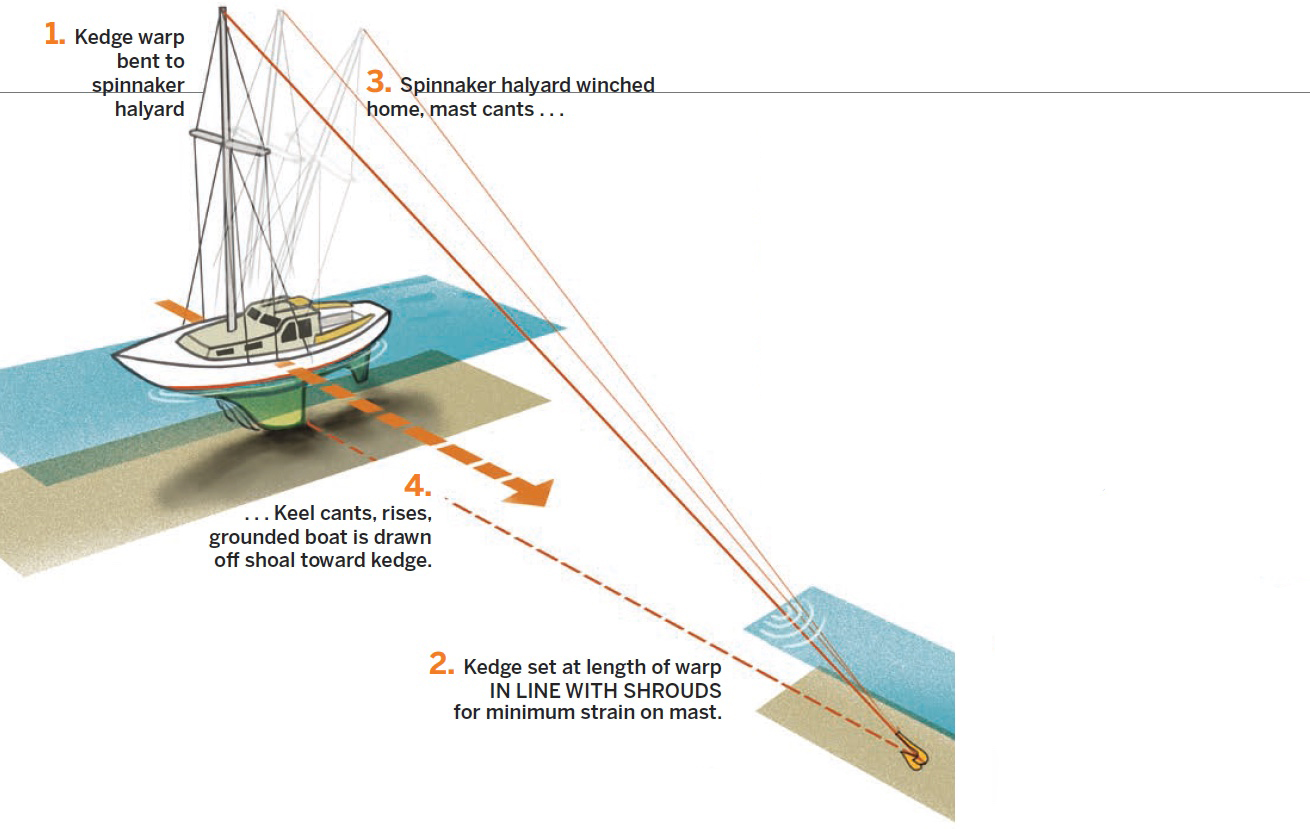 1. Kedge warp bent to spinnaker halyard

3. Spinnaker halyard winched home, mast cants . . .

4. . . . Keel cants, rises, grounded boat is drawn off shoal toward kedge.

2. Kedge set at length of warp IN LINE WITH SHROUDS for minimum strain on mast.